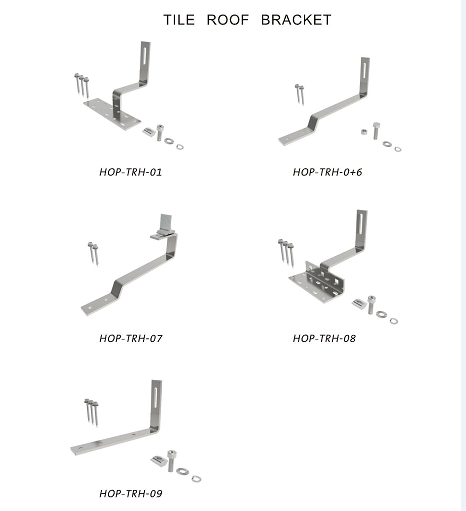 TILE ROOF BRACKET

HOP-TRH-01

HOP-TRH-0+6

HOP-TRH-07

HOP-TRH-08

HOP-TRH-09